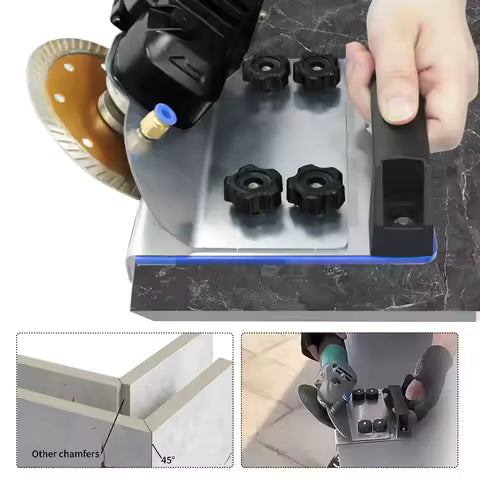 Other chamfers
45°